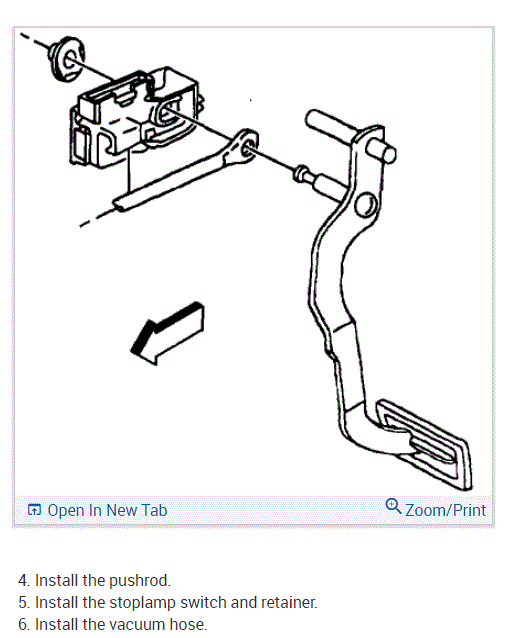 Open In New Tab

Zoom/Print

4. Install the pushrod.
5. Install the stoplamp switch and retainer.
6. Install the vacuum hose.