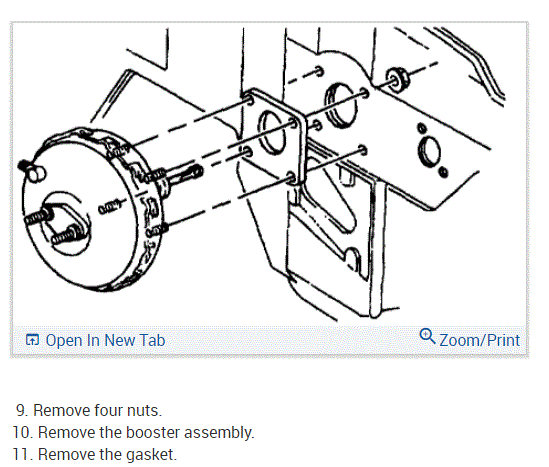 Open In New Tab

Zoom/Print

9. Remove four nuts.
10. Remove the booster assembly.
11. Remove the gasket.