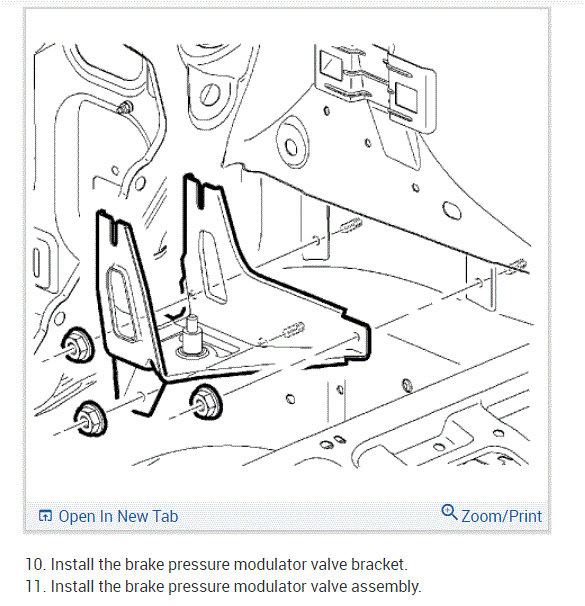 Open In New Tab

Zoom/Print

10. Install the brake pressure modulator valve bracket.
11. Install the brake pressure modulator valve assembly.