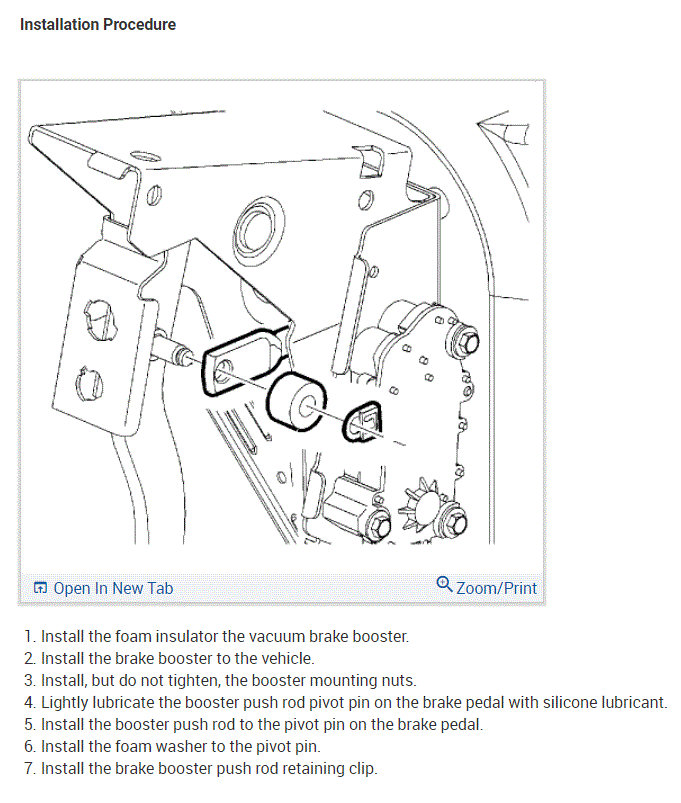 Installation Procedure

Open In New Tab

Zoom/Print

1. Install the foam insulator the vacuum brake booster.
2. Install the brake booster to the vehicle.
3. Install, but do not tighten, the booster mounting nuts.
4. Lightly lubricate the booster push rod pivot pin on the brake pedal with silicone lubricant.
5. Install the booster push rod to the pivot pin on the brake pedal.
6. Install the foam washer to the pivot pin.
7. Install the brake booster push rod retaining clip.