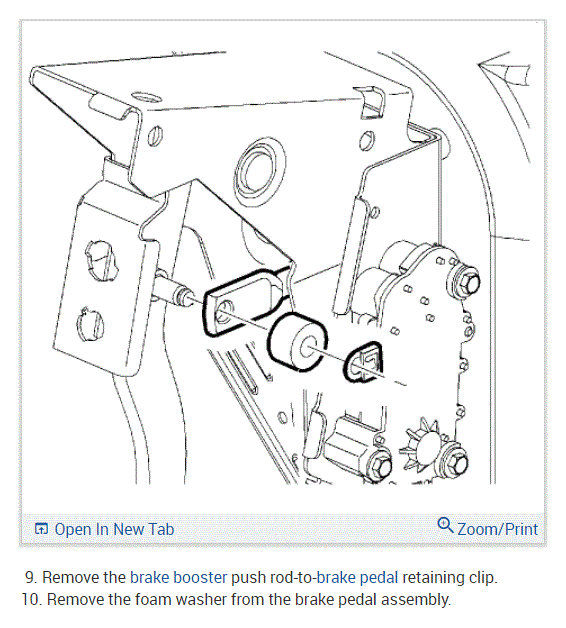 Open In New Tab

Zoom/Print

9. Remove the brake booster push rod-to-brake pedal retaining clip.
10. Remove the foam washer from the brake pedal assembly.