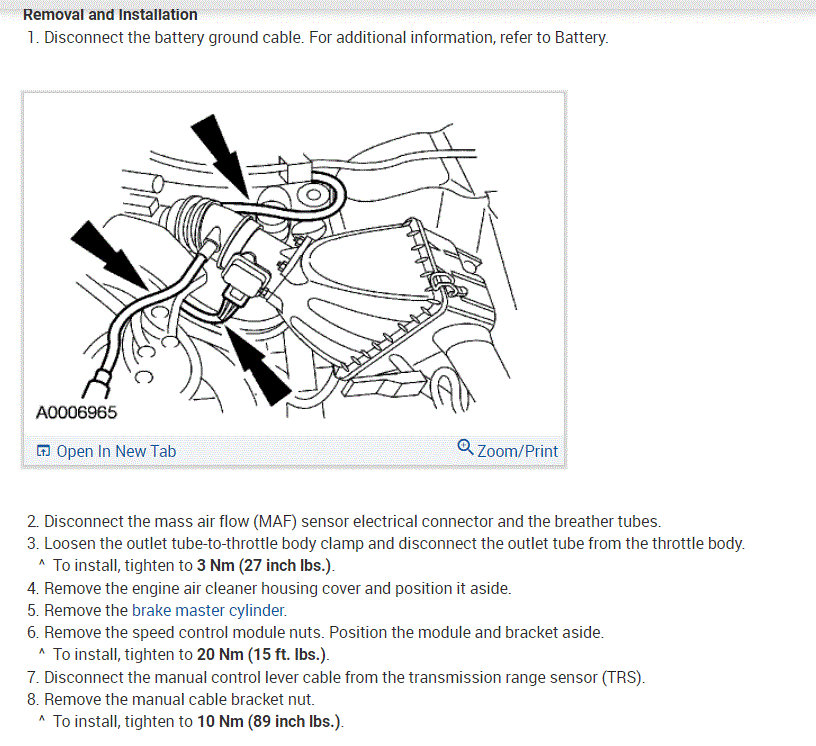 Removal and Installation

1. Disconnect the battery ground cable. For additional information, refer to Battery.

A0006965

Open In New Tab

Zoom/Print

2. Disconnect the mass air flow (MAF) sensor electrical connector and the breather tubes.
3. Loosen the outlet tube-to-throttle body clamp and disconnect the outlet tube from the throttle body.
^ To install, tighten to 3 Nm (27 inch lbs.).
4. Remove the engine air cleaner housing cover and position it aside.
5. Remove the brake master cylinder.
6. Remove the speed control module nuts. Position the module and bracket aside.
^ To install, tighten to 20 Nm (15 ft. lbs.).
7. Disconnect the manual control lever cable from the transmission range sensor (TRS).
8. Remove the manual cable bracket nut.
^ To install, tighten to 10 Nm (89 inch lbs.).