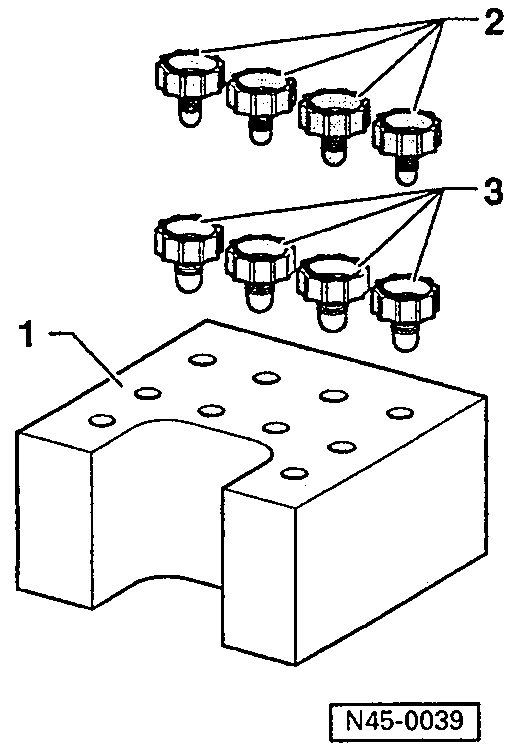 2
3
1
N45-0039