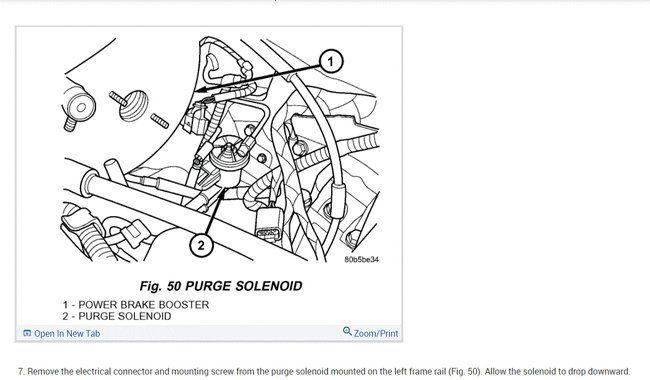 1

2

80b5be34

Fig. 50 PURGE SOLENOID

1 - POWER BRAKE BOOSTER
2 - PURGE SOLENOID

Open In New Tab

Zoom/Print

7. Remove the electrical connector and mounting screw from the purge solenoid mounted on the left frame rail (Fig. 50). Allow the solenoid to drop downward.