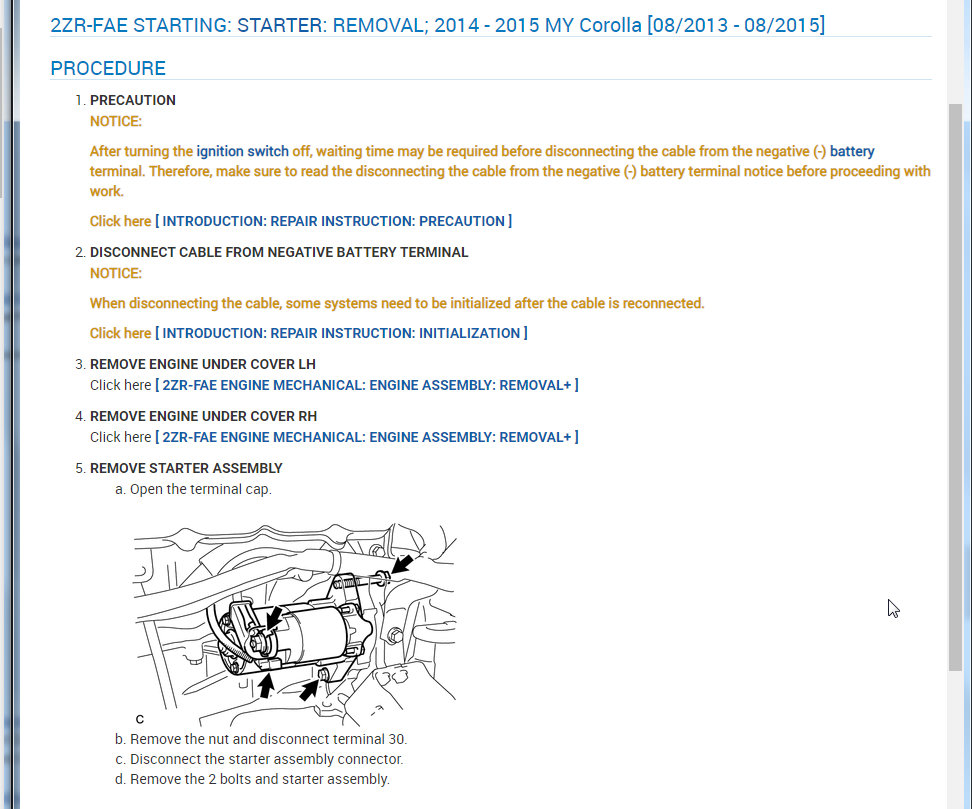 2ZR-FAE STARTING: STARTER: REMOVAL; 2014 - 2015 MY Corolla [08/2013 - 08/2015]

PROCEDURE

1. PRECAUTION

NOTICE:

After turning the ignition switch off, waiting time may be required before disconnecting the cable from the negative (-) battery terminal. Therefore, make sure to read the disconnecting the cable from the negative (-) battery terminal notice before proceeding with work.

Click here [ INTRODUCTION: REPAIR INSTRUCTION: PRECAUTION ]

2. DISCONNECT CABLE FROM NEGATIVE BATTERY TERMINAL

NOTICE:

When disconnecting the cable, some systems need to be initialized after the cable is reconnected.

Click here [ INTRODUCTION: REPAIR INSTRUCTION: INITIALIZATION ]

3. REMOVE ENGINE UNDER COVER LH

Click here [ 2ZR-FAE ENGINE MECHANICAL: ENGINE ASSEMBLY: REMOVAL+ ]

4. REMOVE ENGINE UNDER COVER RH

Click here [ 2ZR-FAE ENGINE MECHANICAL: ENGINE ASSEMBLY: REMOVAL+ ]

5. REMOVE STARTER ASSEMBLY

a. Open the terminal cap.

C

b. Remove the nut and disconnect terminal 30.

c. Disconnect the starter assembly connector.

d. Remove the 2 bolts and starter assembly.