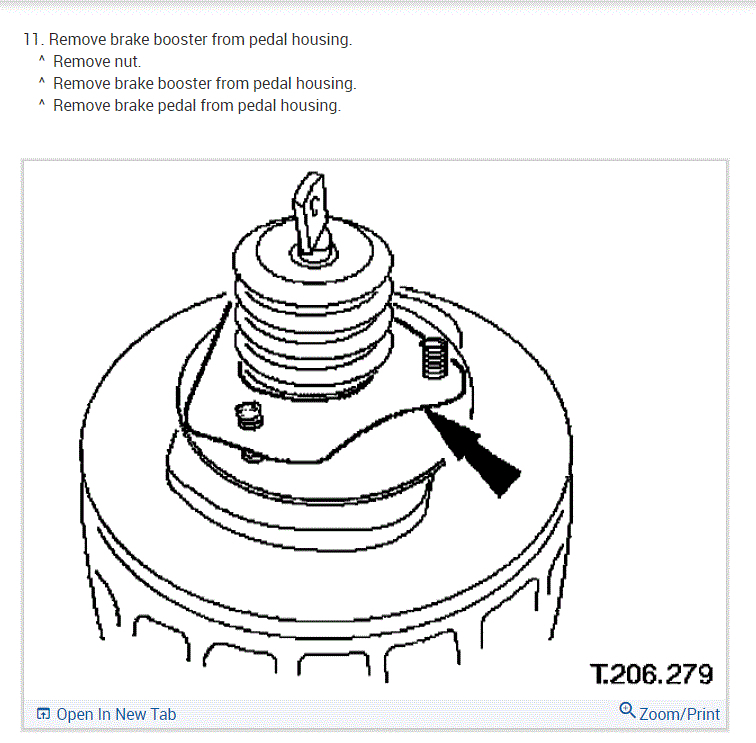 11. Remove brake booster from pedal housing.
^ Remove nut.
^ Remove brake booster from pedal housing.
^ Remove brake pedal from pedal housing.

T.206.279

Open In New Tab

Zoom/Print