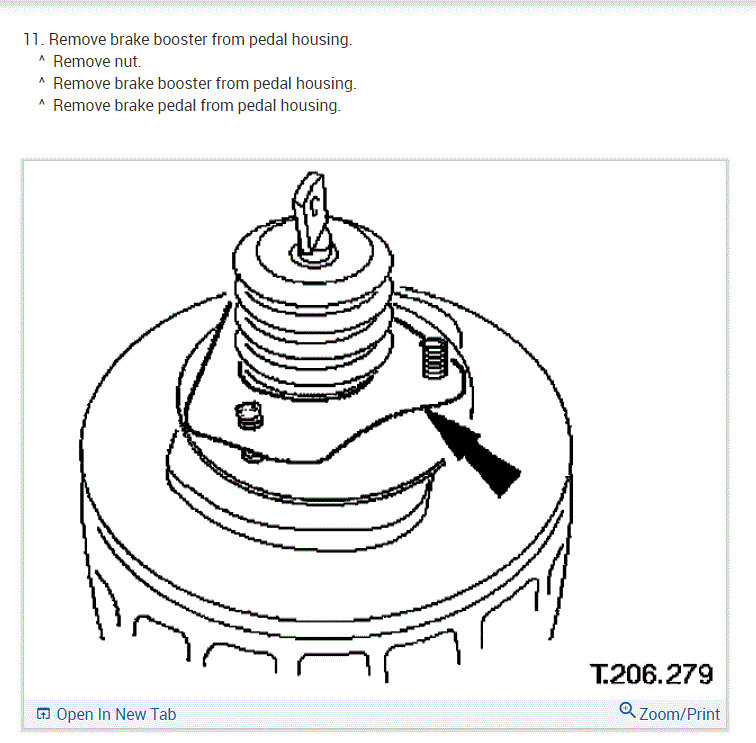 11. Remove brake booster from pedal housing.
^ Remove nut.
^ Remove brake booster from pedal housing.
^ Remove brake pedal from pedal housing.

T.206.279

Open In New Tab
Zoom/Print