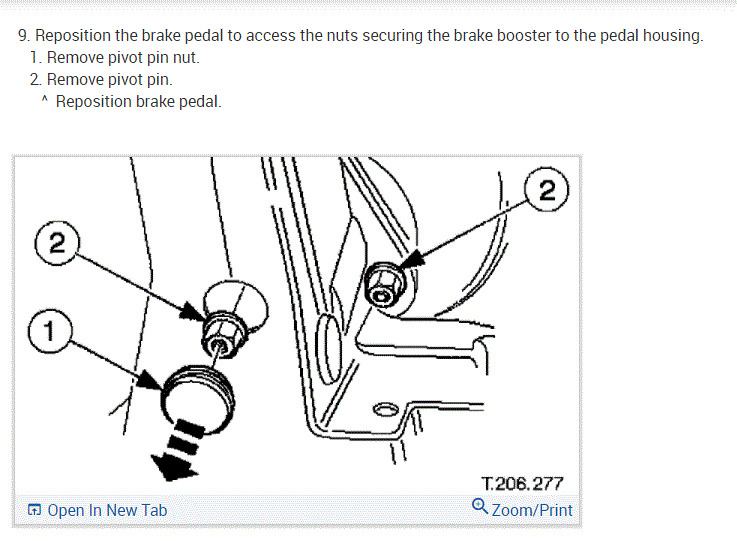 9. Reposition the brake pedal to access the nuts securing the brake booster to the pedal housing.

1. Remove pivot pin nut.

2. Remove pivot pin.

^ Reposition brake pedal.

2

2

1

T.206.277

Open In New Tab

Zoom/Print