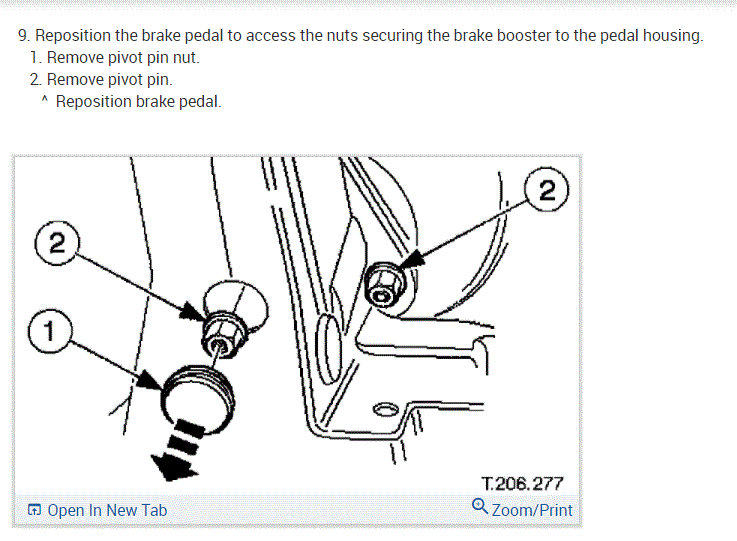 9. Reposition the brake pedal to access the nuts securing the brake booster to the pedal housing.
1. Remove pivot pin nut.
2. Remove pivot pin.
^ Reposition brake pedal.

2
2
1
T.206.277

Open In New Tab
Zoom/Print