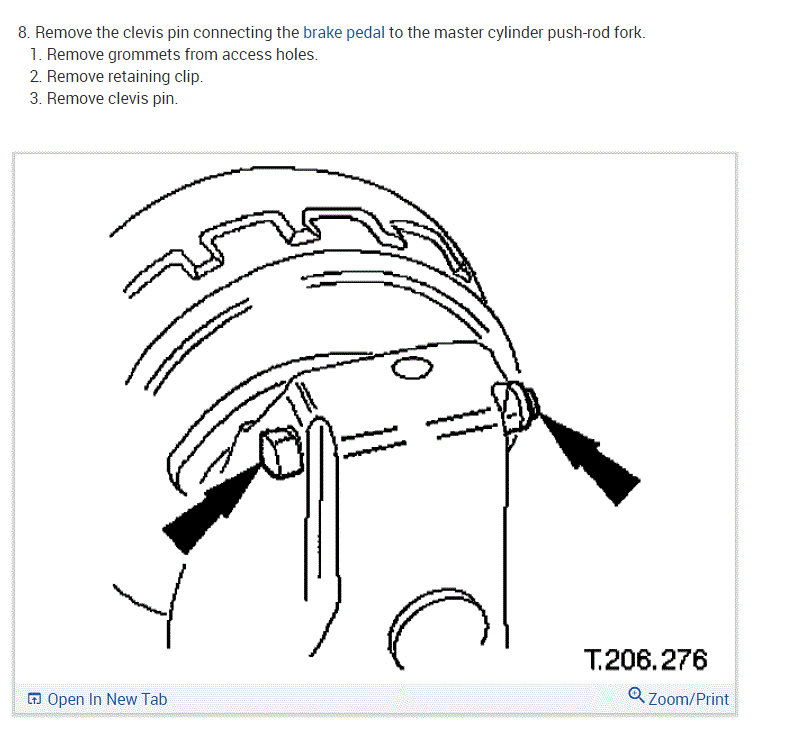 8. Remove the clevis pin connecting the brake pedal to the master cylinder push-rod fork.
1. Remove grommets from access holes.
2. Remove retaining clip.
3. Remove clevis pin.

T.206.276

Open In New Tab

Zoom/Print