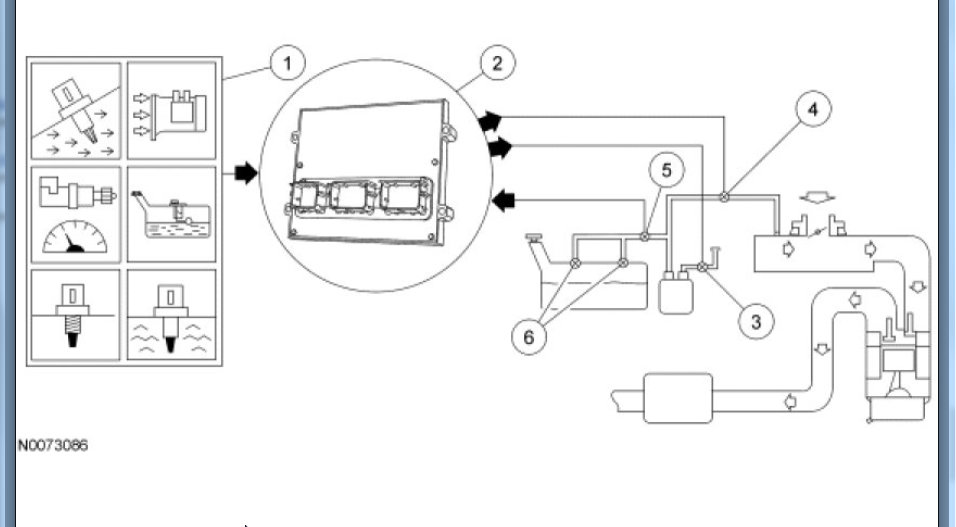 1
2
4
5
3
6
N0073086