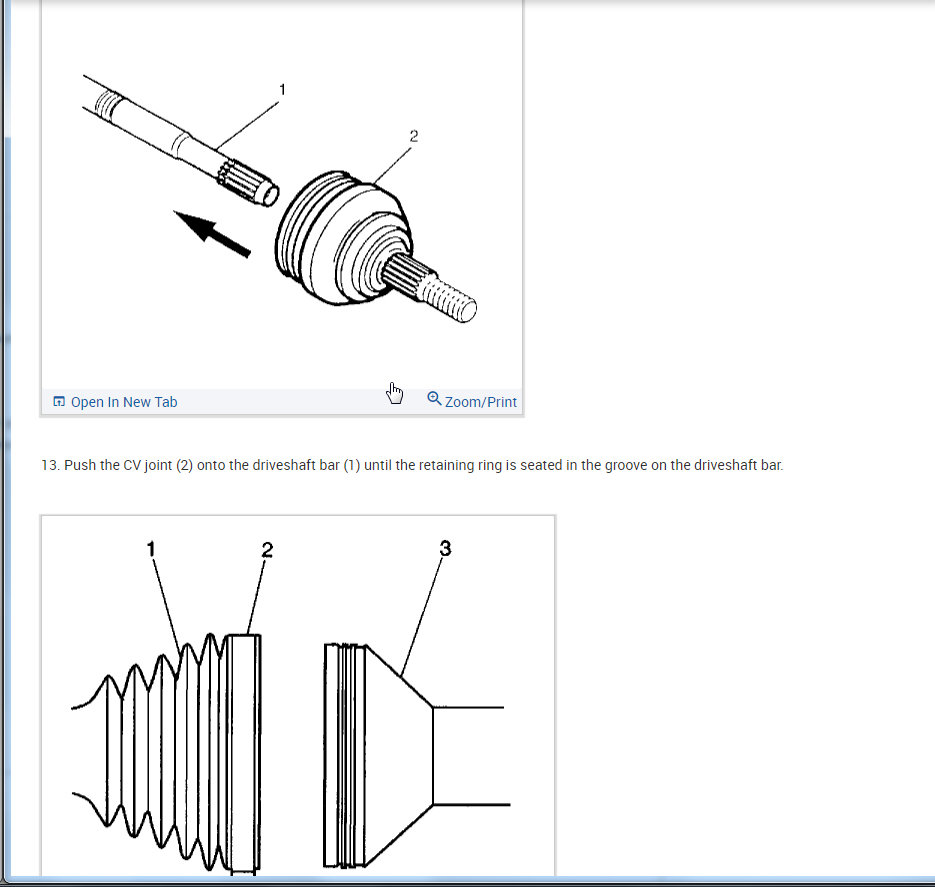 1

2

Open In New Tab

Zoom/Print

13. Push the CV joint (2) onto the driveshaft bar (1) until the retaining ring is seated in the groove on the driveshaft bar.

1

2

3