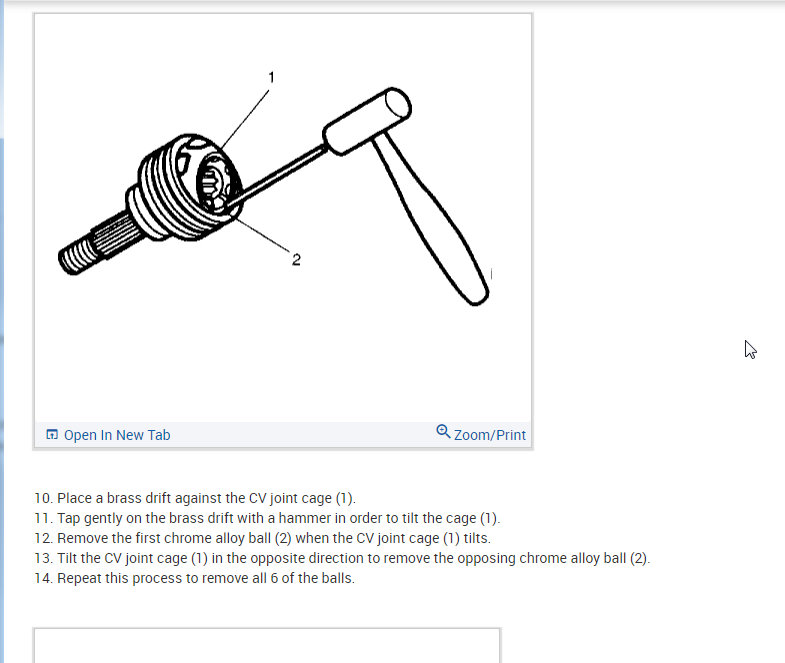 1

2

Open In New Tab

Zoom/Print

10. Place a brass drift against the CV joint cage (1).
11. Tap gently on the brass drift with a hammer in order to tilt the cage (1).
12. Remove the first chrome alloy ball (2) when the CV joint cage (1) tilts.
13. Tilt the CV joint cage (1) in the opposite direction to remove the opposing chrome alloy ball (2).
14. Repeat this process to remove all 6 of the balls.