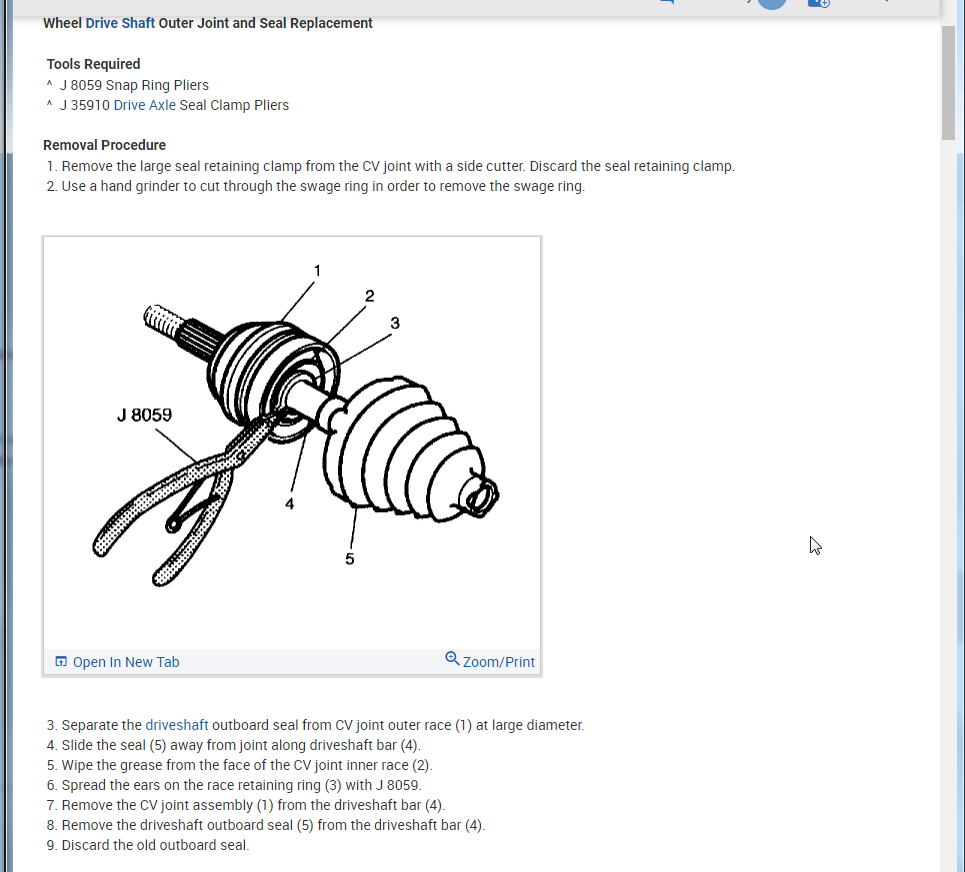 Wheel Drive Shaft Outer Joint and Seal Replacement

Tools Required
^ J 8059 Snap Ring Pliers
^ J 35910 Drive Axle Seal Clamp Pliers

Removal Procedure
1. Remove the large seal retaining clamp from the CV joint with a side cutter. Discard the seal retaining clamp.
2. Use a hand grinder to cut through the swage ring in order to remove the swage ring.

1
2
3
J 8059
4
5

Open In New Tab
Zoom/Print

3. Separate the driveshaft outboard seal from CV joint outer race (1) at large diameter.
4. Slide the seal (5) away from joint along driveshaft bar (4).
5. Wipe the grease from the face of the CV joint inner race (2).
6. Spread the ears on the race retaining ring (3) with J 8059.
7. Remove the CV joint assembly (1) from the driveshaft bar (4).
8. Remove the driveshaft outboard seal (5) from the driveshaft bar (4).
9. Discard the old outboard seal.