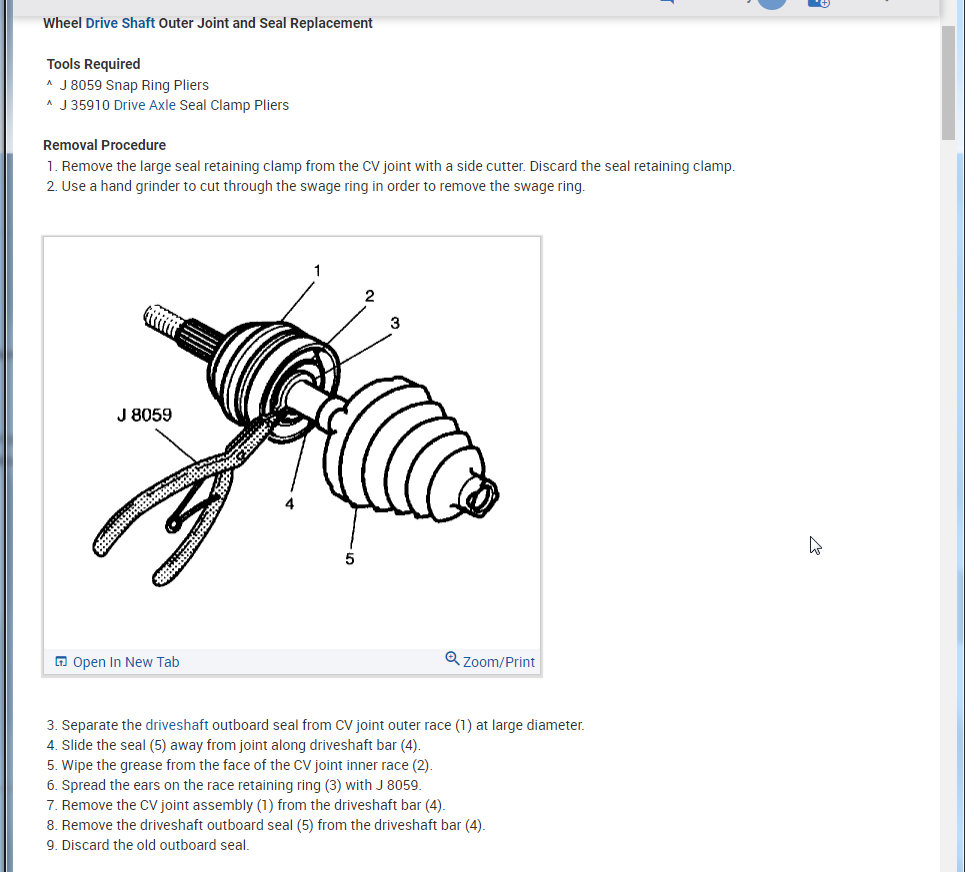 Wheel Drive Shaft Outer Joint and Seal Replacement

Tools Required
^ J 8059 Snap Ring Pliers
^ J 35910 Drive Axle Seal Clamp Pliers

Removal Procedure
1. Remove the large seal retaining clamp from the CV joint with a side cutter. Discard the seal retaining clamp.
2. Use a hand grinder to cut through the swage ring in order to remove the swage ring.

1
2
3
J 8059
4
5

Open In New Tab
Zoom/Print

3. Separate the driveshaft outboard seal from CV joint outer race (1) at large diameter.
4. Slide the seal (5) away from joint along driveshaft bar (4).
5. Wipe the grease from the face of the CV joint inner race (2).
6. Spread the ears on the race retaining ring (3) with J 8059.
7. Remove the CV joint assembly (1) from the driveshaft bar (4).
8. Remove the driveshaft outboard seal (5) from the driveshaft bar (4).
9. Discard the old outboard seal.