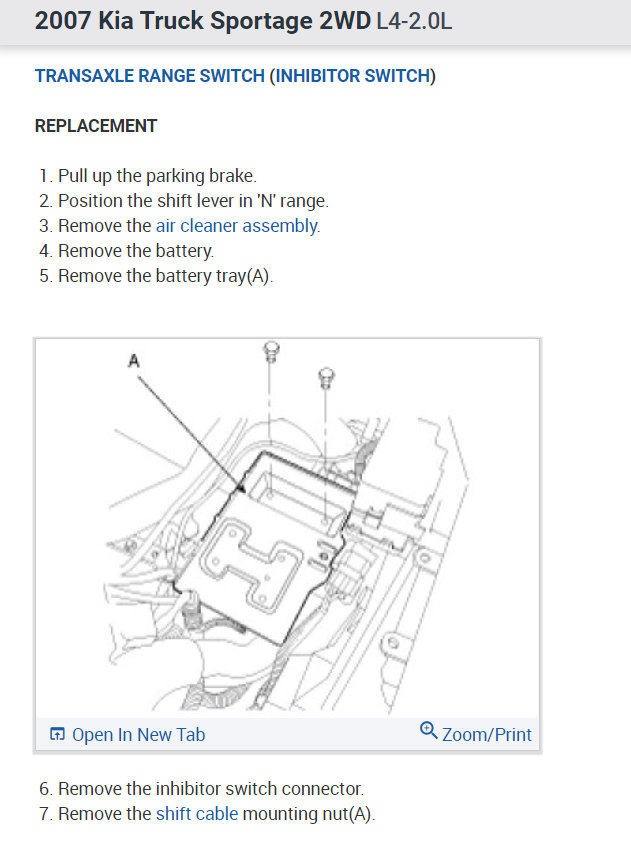 2007 Kia Truck Sportage 2WD L4-2.0L

TRANSAXLE RANGE SWITCH (INHIBITOR SWITCH)

REPLACEMENT

1. Pull up the parking brake.
2. Position the shift lever in 'N' range.
3. Remove the air cleaner assembly.
4. Remove the battery.
5. Remove the battery tray(A).

A

Open In New Tab

Zoom/Print

6. Remove the inhibitor switch connector.
7. Remove the shift cable mounting nut(A).