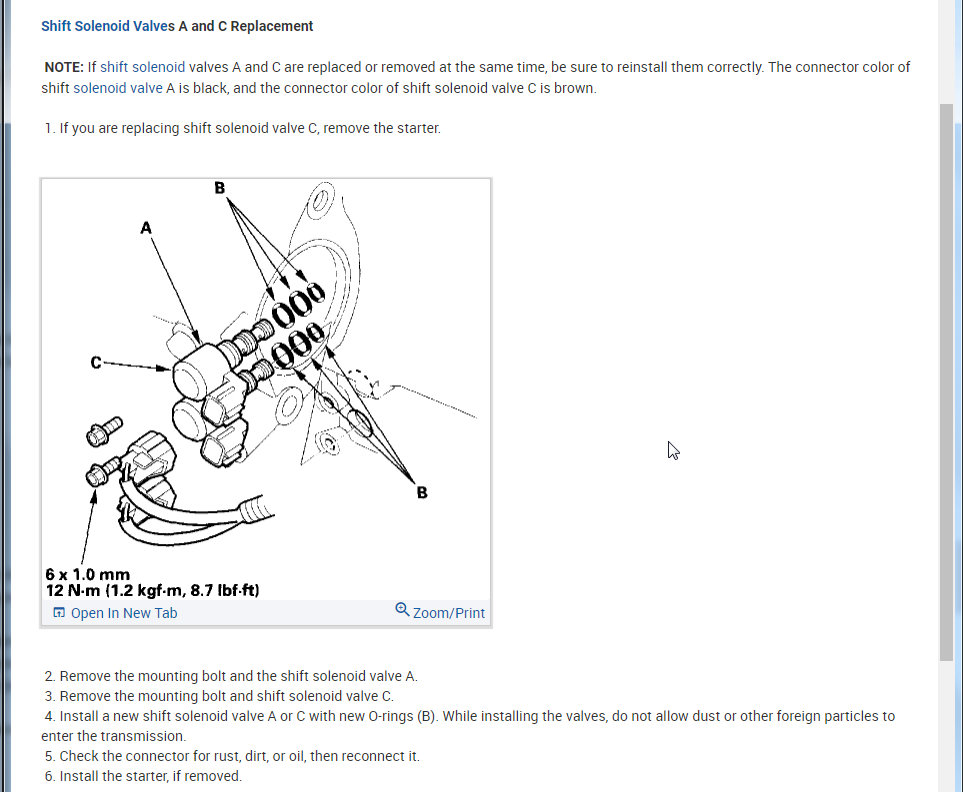 Shift Solenoid Valves A and C Replacement

NOTE: If shift solenoid valves A and C are replaced or removed at the same time, be sure to reinstall them correctly. The connector color of shift solenoid valve A is black, and the connector color of shift solenoid valve C is brown.

1. If you are replacing shift solenoid valve C, remove the starter.

B
A
C
B

6 x 1.0 mm
12 N·m (1.2 kgf·m, 8.7 lbf·ft)

Open In New Tab
Zoom/Print

2. Remove the mounting bolt and the shift solenoid valve A.
3. Remove the mounting bolt and shift solenoid valve C.
4. Install a new shift solenoid valve A or C with new O-rings (B). While installing the valves, do not allow dust or other foreign particles to enter the transmission.
5. Check the connector for rust, dirt, or oil, then reconnect it.
6. Install the starter, if removed.