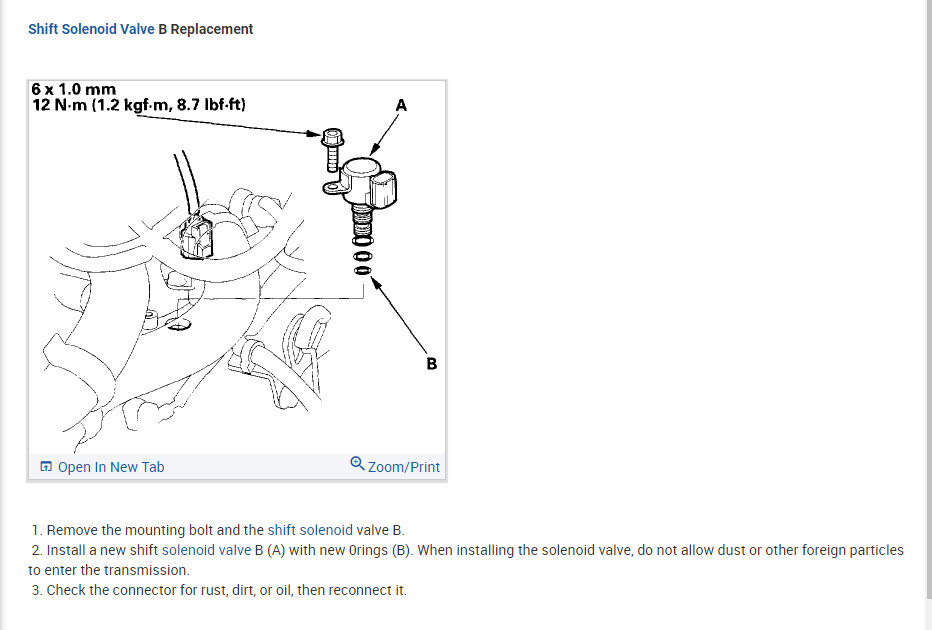 Shift Solenoid Valve B Replacement

6 x 1.0 mm
12 N·m (1.2 kgf·m, 8.7 lbf·ft)

A

B

Open In New Tab

Zoom/Print

1. Remove the mounting bolt and the shift solenoid valve B.
2. Install a new shift solenoid valve B (A) with new 0rings (B). When installing the solenoid valve, do not allow dust or other foreign particles to enter the transmission.
3. Check the connector for rust, dirt, or oil, then reconnect it.