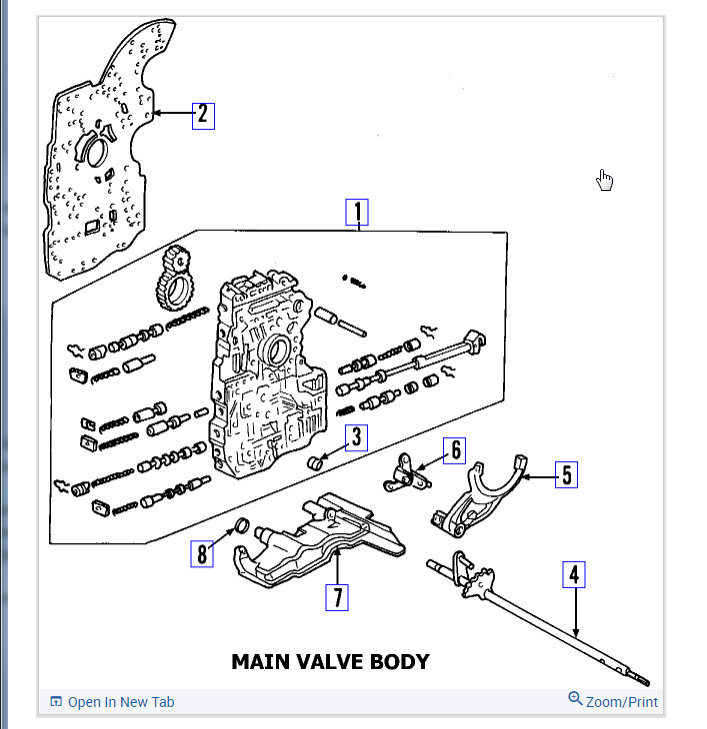 2

1

3

6

5

8

7

4

MAIN VALVE BODY

Open In New Tab

Zoom/Print