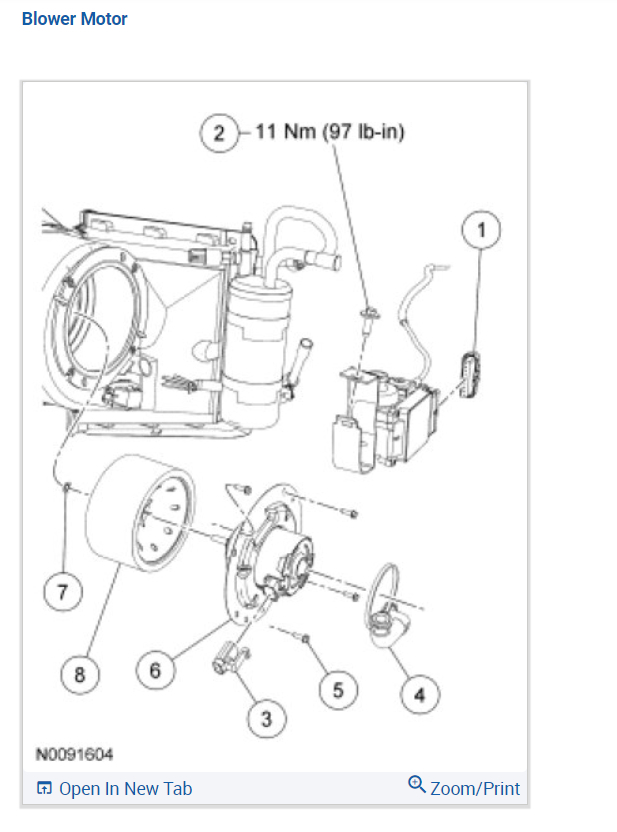 Blower Motor

2 11 Nm (97 lb-in)

1

7

8

6

3

5

4

N0091604

Open In New Tab

Zoom/Print