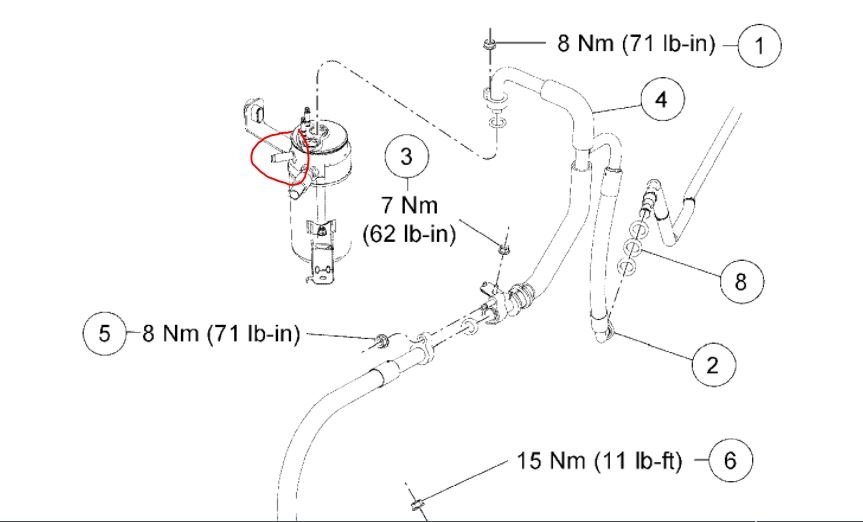 8 Nm (71 lb-in) 1

4

3
7 Nm
(62 lb-in)

8

5 8 Nm (71 lb-in)

2

15 Nm (11 lb-ft) 6