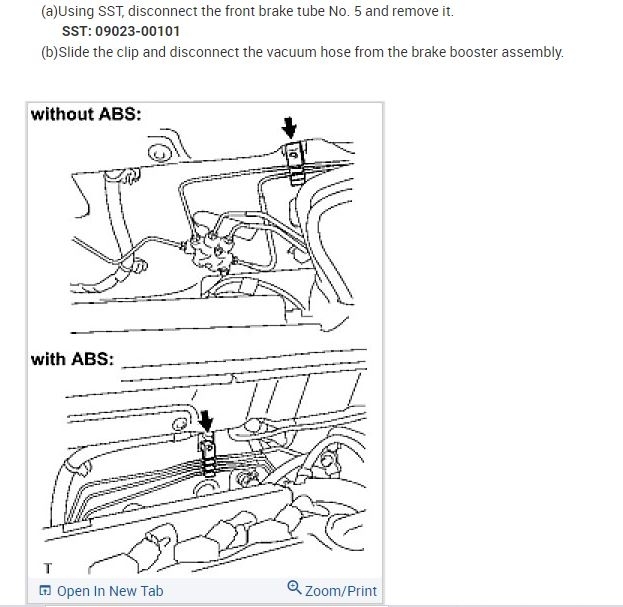 (a)Using SST, disconnect the front brake tube No. 5 and remove it.
SST: 09023-00101

(b)Slide the clip and disconnect the vacuum hose from the brake booster assembly.

without ABS:

with ABS:

T

Open In New Tab

Zoom/Print