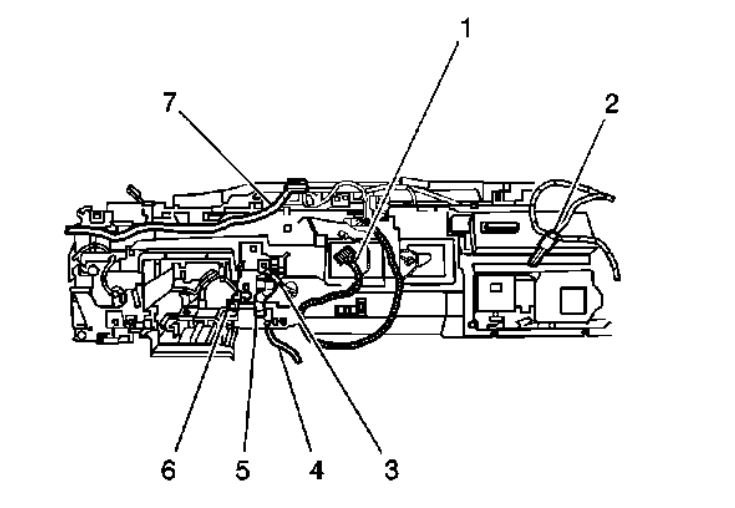 1
7
2
6
5
4
3