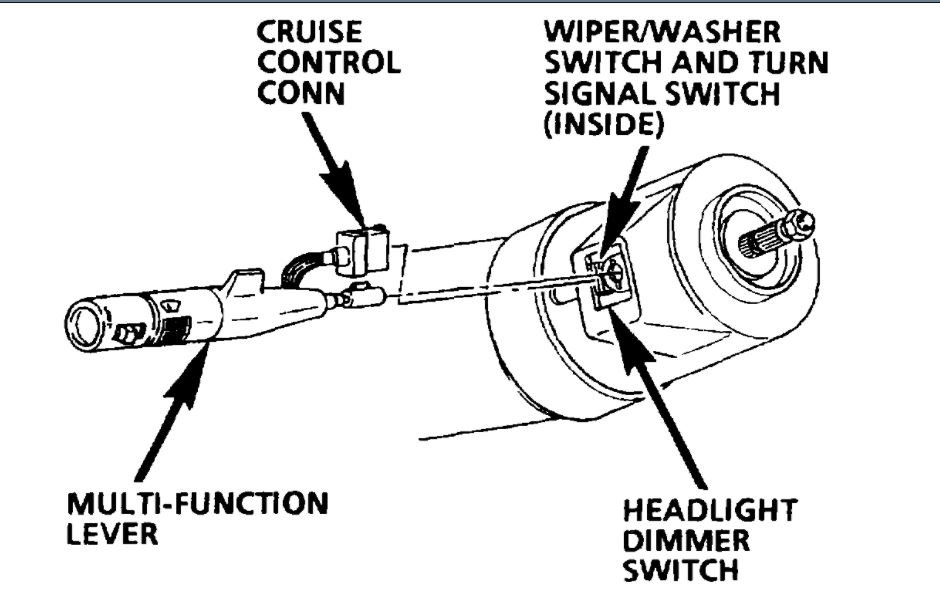 CRUISE CONTROL CONN

WIPER/WASHER SWITCH AND TURN SIGNAL SWITCH (INSIDE)

MULTI-FUNCTION LEVER

HEADLIGHT DIMMER SWITCH