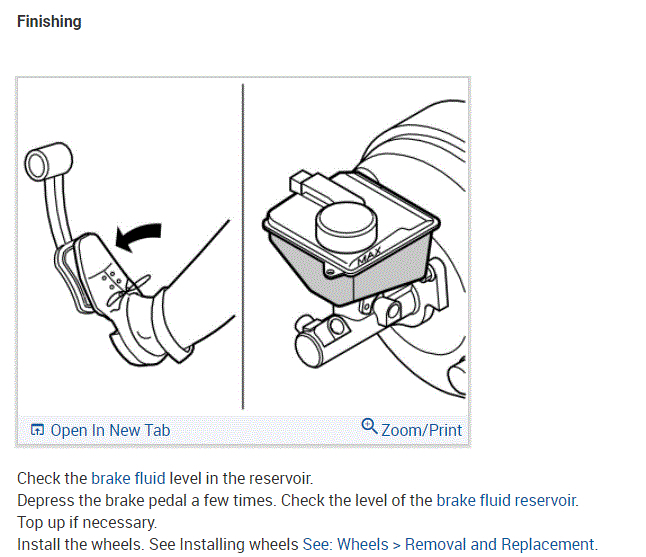 Finishing

MAX

Open In New Tab

Zoom/Print

Check the brake fluid level in the reservoir.
Depress the brake pedal a few times. Check the level of the brake fluid reservoir.
Top up if necessary.
Install the wheels. See Installing wheels See: Wheels > Removal and Replacement.