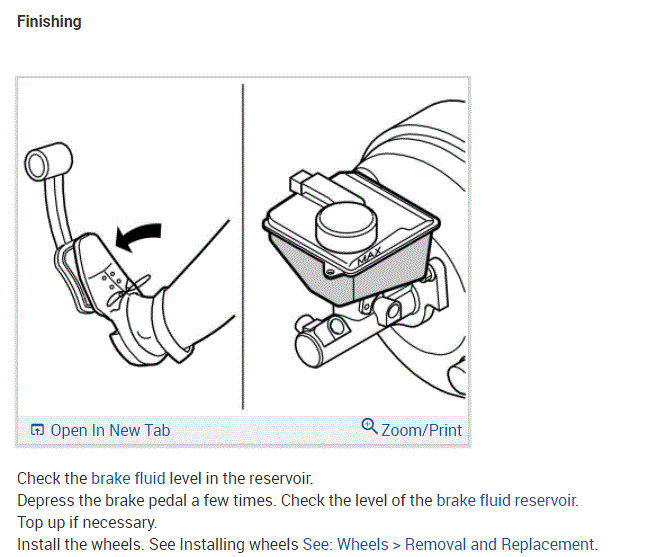 Finishing

MAX

Open In New Tab

Zoom/Print

Check the brake fluid level in the reservoir.
Depress the brake pedal a few times. Check the level of the brake fluid reservoir.
Top up if necessary.
Install the wheels. See Installing wheels See: Wheels > Removal and Replacement.