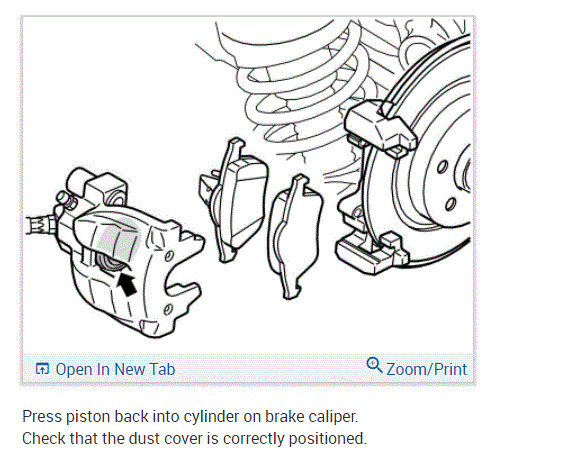 Open In New Tab
Zoom/Print

Press piston back into cylinder on brake caliper.
Check that the dust cover is correctly positioned.