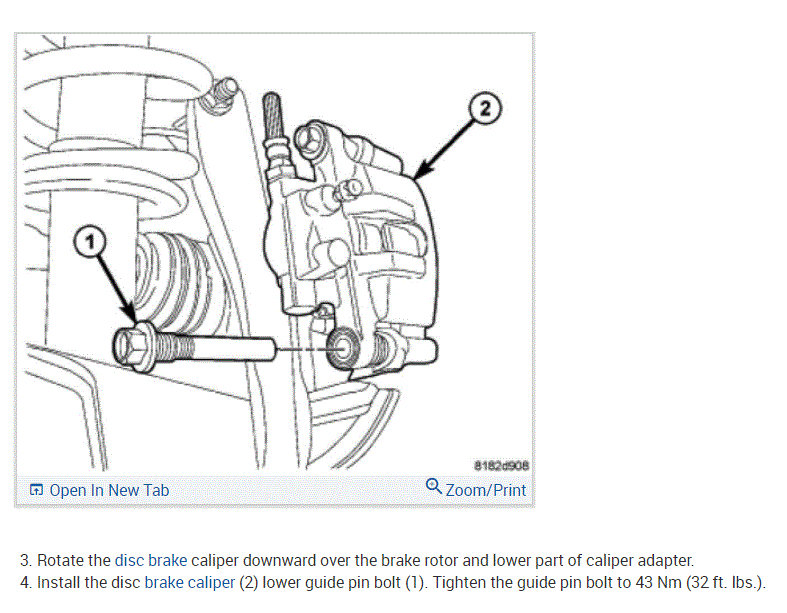 2

1

8182d908

Open In New Tab

Zoom/Print

3. Rotate the disc brake caliper downward over the brake rotor and lower part of caliper adapter.
4. Install the disc brake caliper (2) lower guide pin bolt (1). Tighten the guide pin bolt to 43 Nm (32 ft. lbs.).