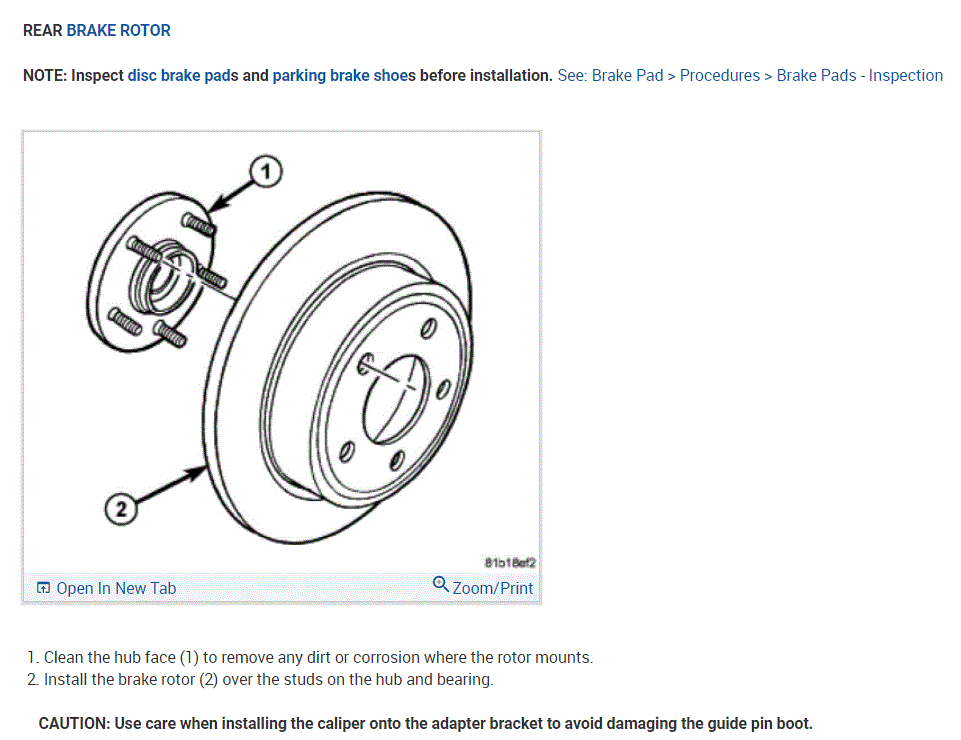 REAR BRAKE ROTOR

NOTE: Inspect disc brake pads and parking brake shoes before installation. See: Brake Pad > Procedures > Brake Pads - Inspection

1

2

81b18ef2

Open In New Tab

Zoom/Print

1. Clean the hub face (1) to remove any dirt or corrosion where the rotor mounts.
2. Install the brake rotor (2) over the studs on the hub and bearing.

CAUTION: Use care when installing the caliper onto the adapter bracket to avoid damaging the guide pin boot.