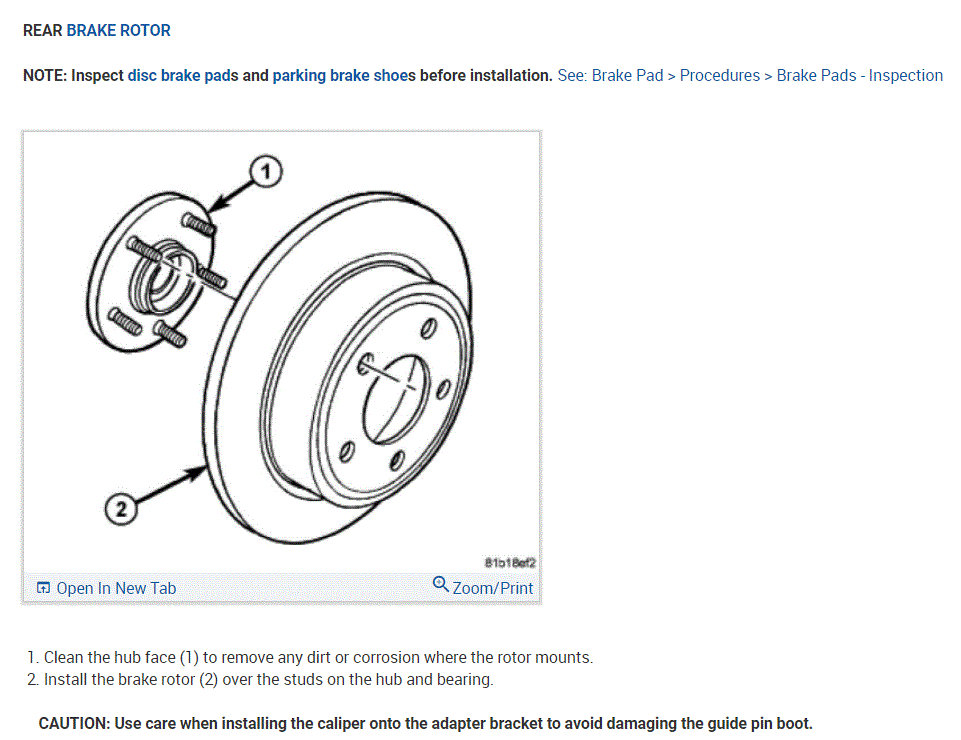 REAR BRAKE ROTOR

NOTE: Inspect disc brake pads and parking brake shoes before installation. See: Brake Pad > Procedures > Brake Pads - Inspection

1

2

81b18ef2

Open In New Tab

Zoom/Print

1. Clean the hub face (1) to remove any dirt or corrosion where the rotor mounts.
2. Install the brake rotor (2) over the studs on the hub and bearing.

CAUTION: Use care when installing the caliper onto the adapter bracket to avoid damaging the guide pin boot.