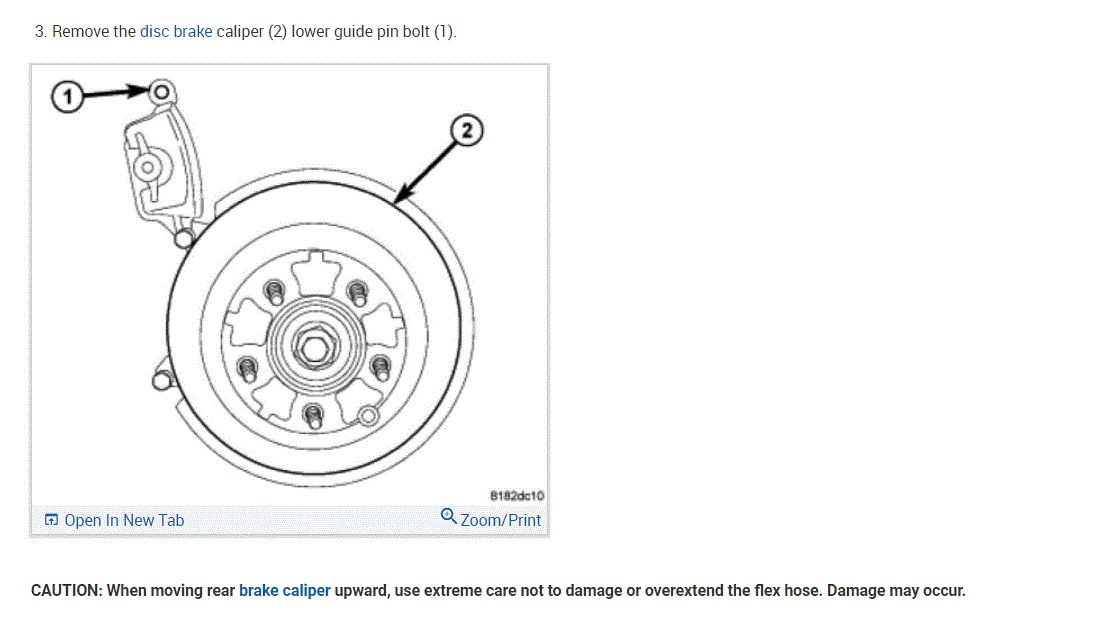 3. Remove the disc brake caliper (2) lower guide pin bolt (1).

1

2

8182dc10

Open In New Tab

Zoom/Print

CAUTION: When moving rear brake caliper upward, use extreme care not to damage or overextend the flex hose. Damage may occur.