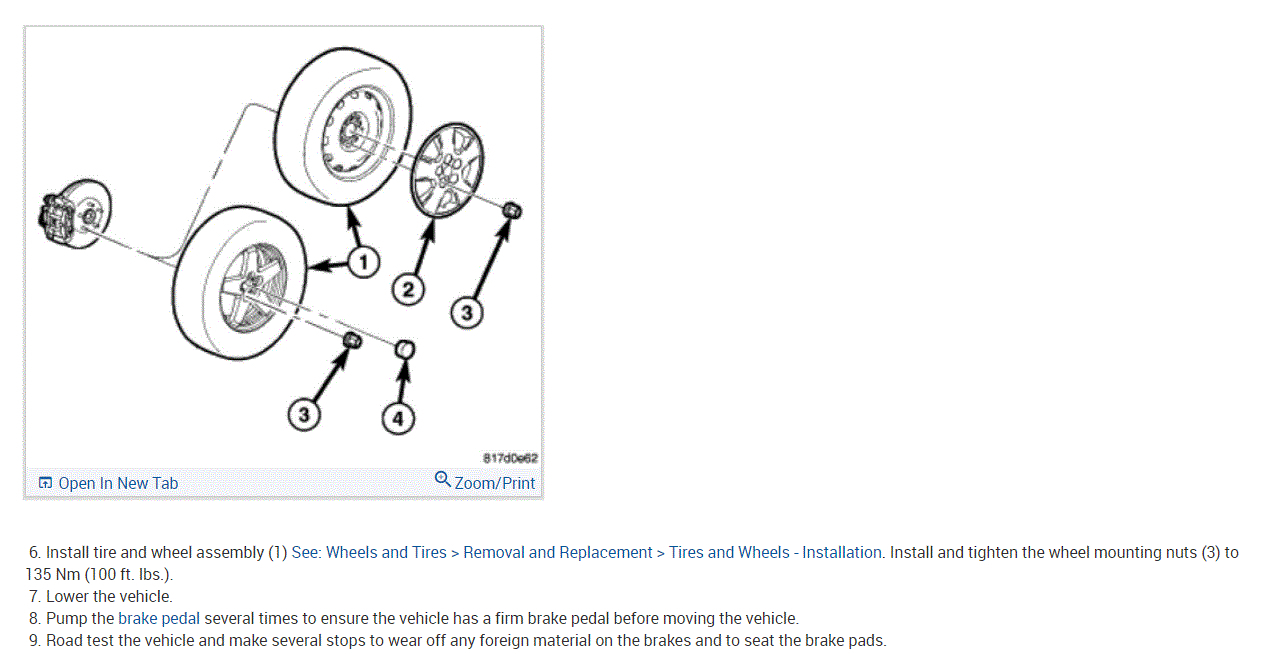 1

2

3

3

4

817d0e62

Open In New Tab

Zoom/Print

6. Install tire and wheel assembly (1) See: Wheels and Tires > Removal and Replacement > Tires and Wheels - Installation. Install and tighten the wheel mounting nuts (3) to 135 Nm (100 ft. lbs.).
7. Lower the vehicle.
8. Pump the brake pedal several times to ensure the vehicle has a firm brake pedal before moving the vehicle.
9. Road test the vehicle and make several stops to wear off any foreign material on the brakes and to seat the brake pads.