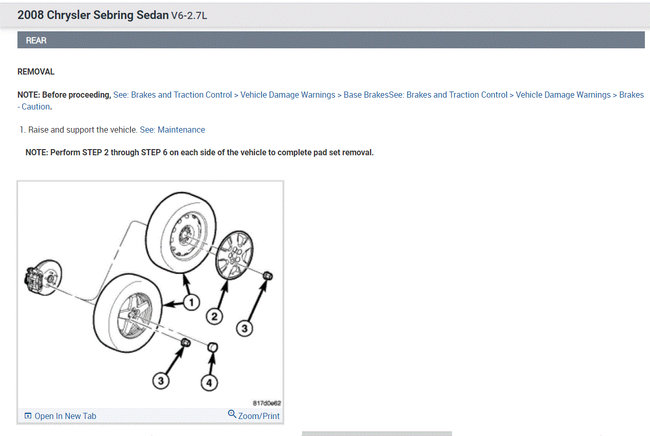 2008 Chrysler Sebring Sedan V6-2.7L

REAR

REMOVAL

NOTE: Before proceeding, See: Brakes and Traction Control > Vehicle Damage Warnings > Base BrakesSee: Brakes and Traction Control > Vehicle Damage Warnings > Brakes - Caution.

1. Raise and support the vehicle. See: Maintenance

NOTE: Perform STEP 2 through STEP 6 on each side of the vehicle to complete pad set removal.

1
2
3
3
4
817d0e62

Open In New Tab
Zoom/Print