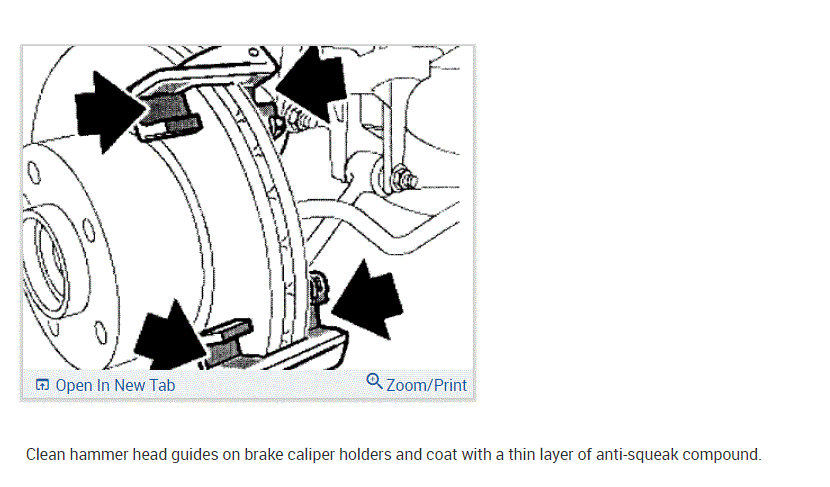 Open In New Tab

Zoom/Print

Clean hammer head guides on brake caliper holders and coat with a thin layer of anti-squeak compound.