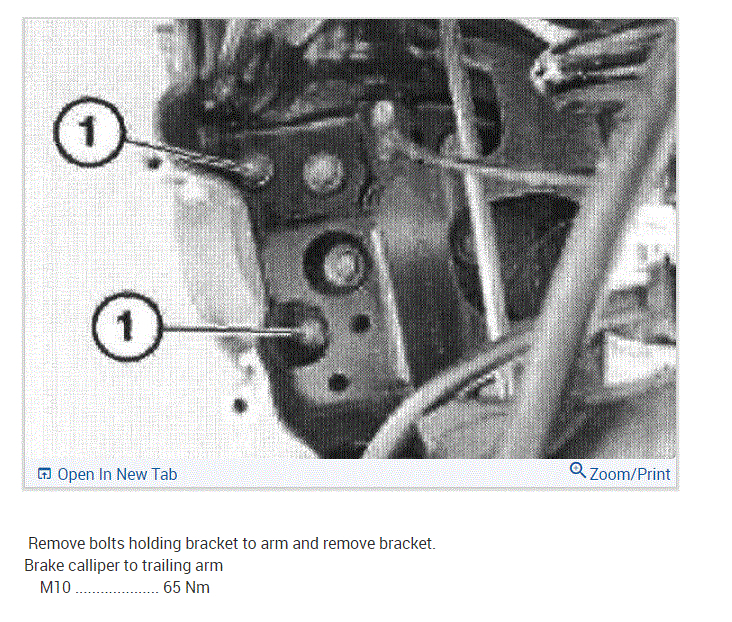 1

1

Open In New Tab

Zoom/Print

Remove bolts holding bracket to arm and remove bracket.

Brake calliper to trailing arm

M10 .................... 65 Nm