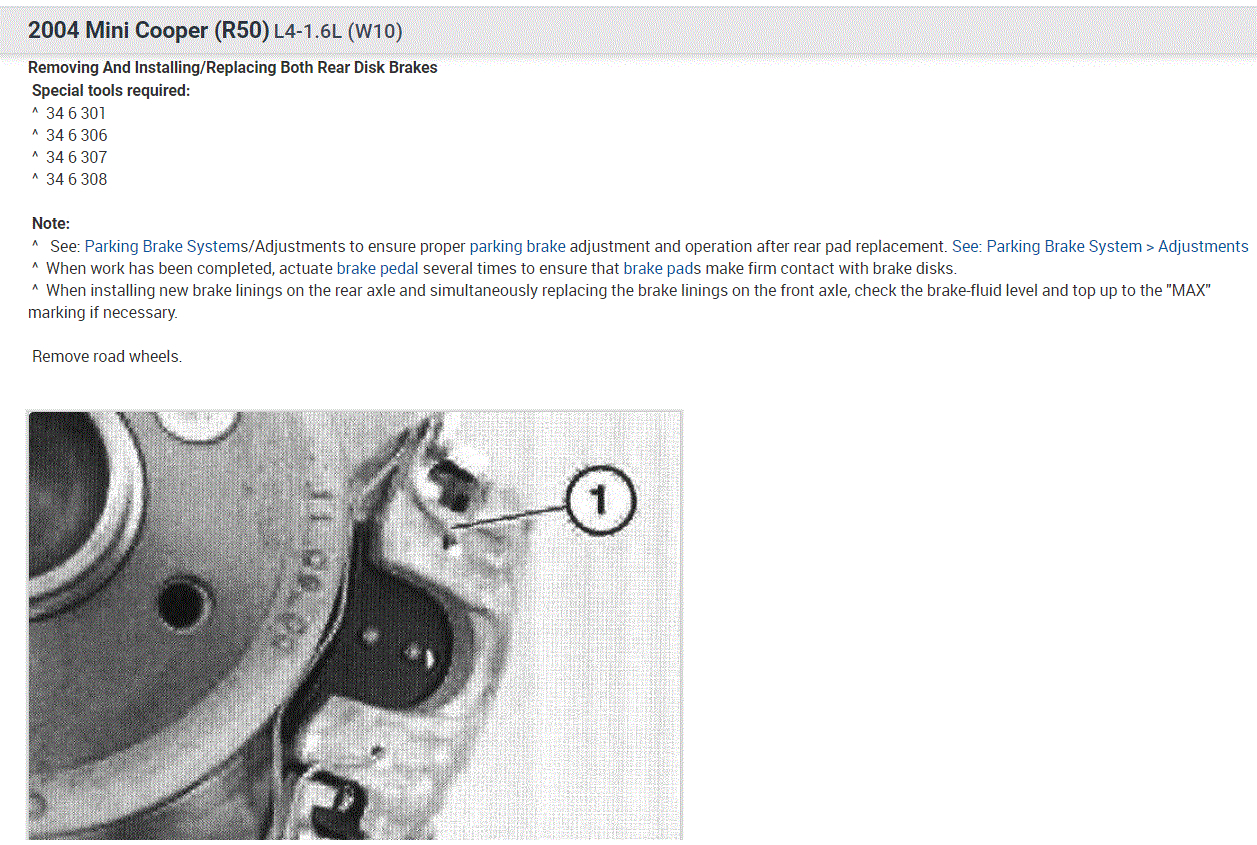 2004 Mini Cooper (R50) L4-1.6L (W10)

Removing And Installing/Replacing Both Rear Disk Brakes
Special tools required:
^ 34 6 301
^ 34 6 306
^ 34 6 307
^ 34 6 308

Note:
^ See: Parking Brake Systems/Adjustments to ensure proper parking brake adjustment and operation after rear pad replacement. See: Parking Brake System > Adjustments
^ When work has been completed, actuate brake pedal several times to ensure that brake pads make firm contact with brake disks.
^ When installing new brake linings on the rear axle and simultaneously replacing the brake linings on the front axle, check the brake-fluid level and top up to the "MAX" marking if necessary.

Remove road wheels.

1