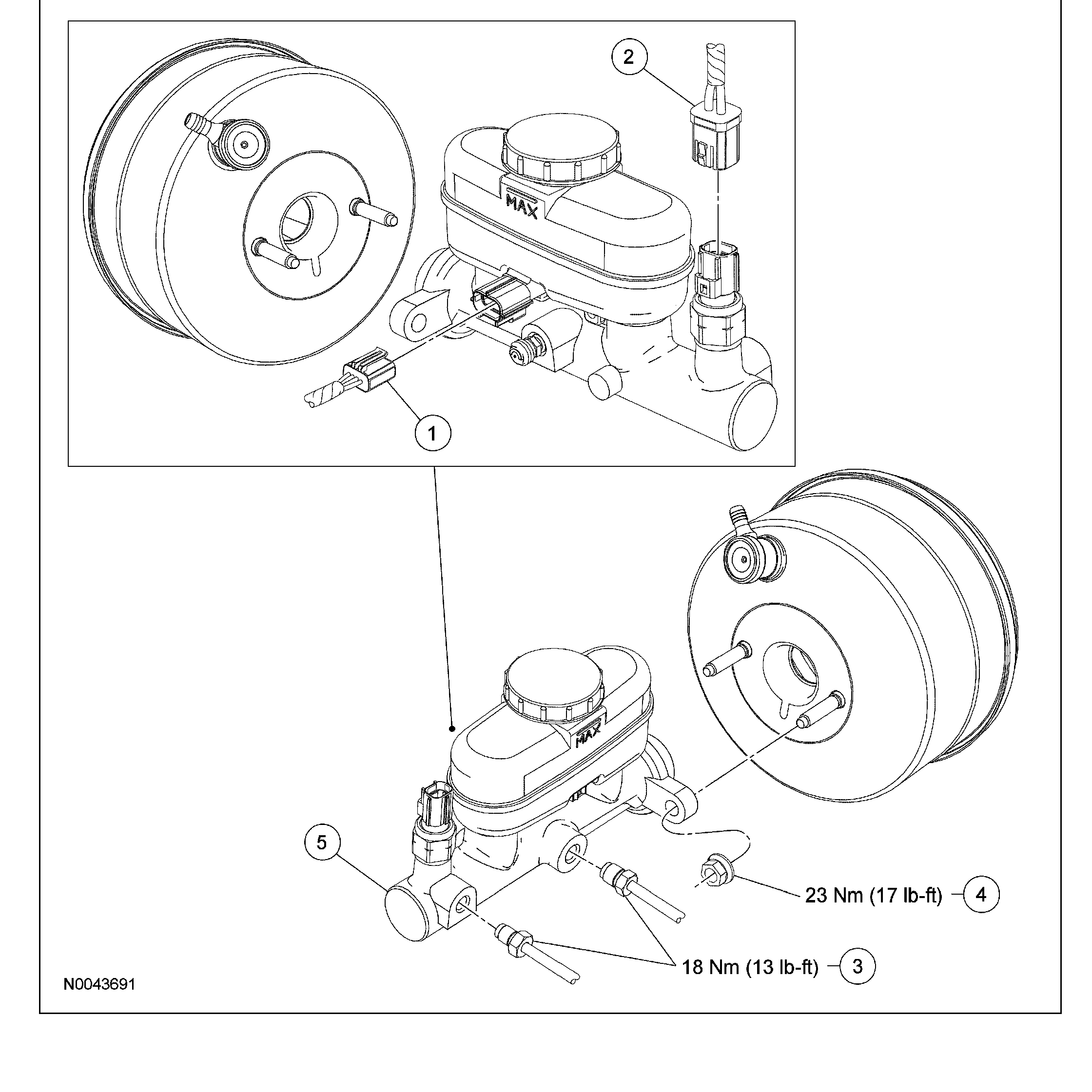 2

MAX

1

MAX

5

23 Nm (17 lb-ft) 4

18 Nm (13 lb-ft) 3

N0043691