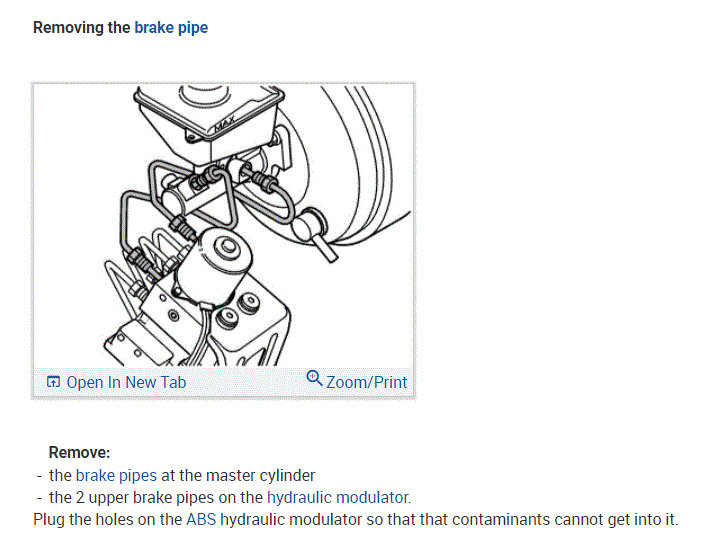 Removing the brake pipe

MAX

Open In New Tab
Zoom/Print

Remove:
- the brake pipes at the master cylinder
- the 2 upper brake pipes on the hydraulic modulator.
Plug the holes on the ABS hydraulic modulator so that that contaminants cannot get into it.