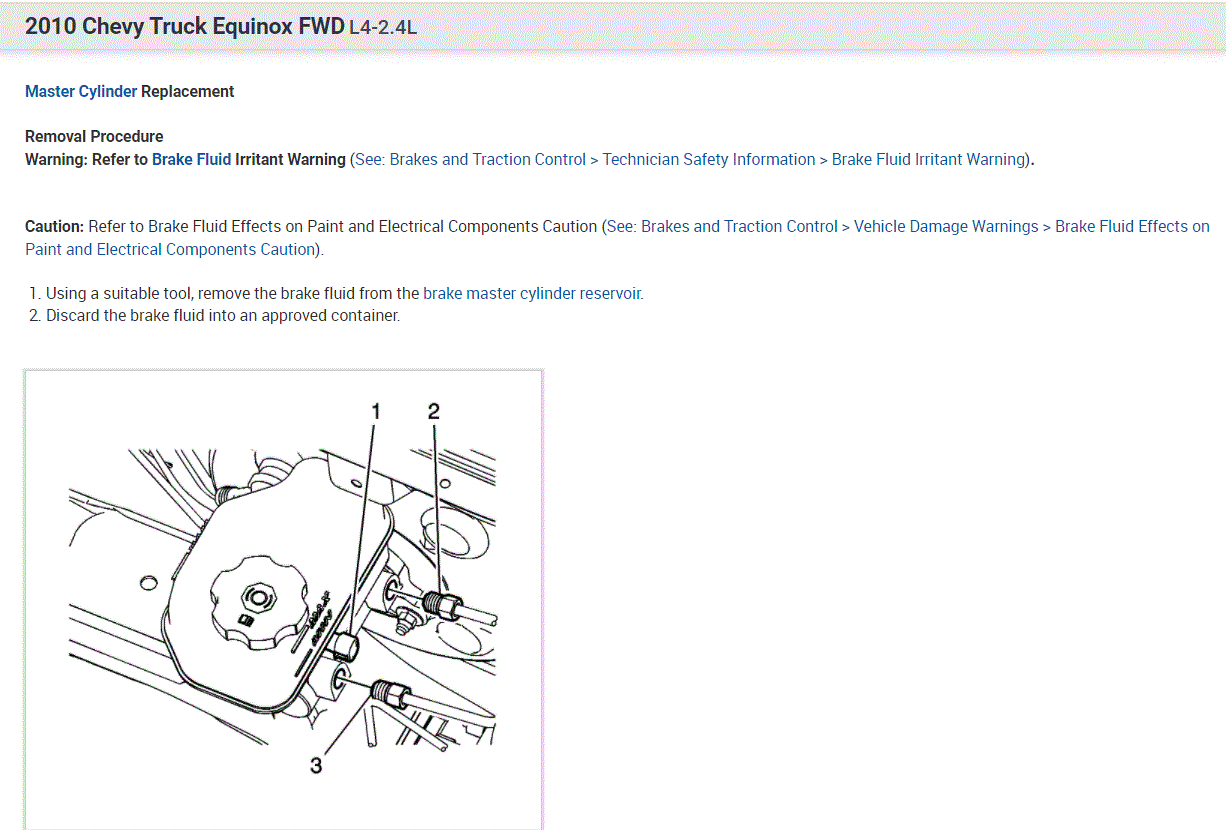 2010 Chevy Truck Equinox FWD L4-2.4L

Master Cylinder Replacement

Removal Procedure
Warning: Refer to Brake Fluid Irritant Warning (See: Brakes and Traction Control > Technician Safety Information > Brake Fluid Irritant Warning).

Caution: Refer to Brake Fluid Effects on Paint and Electrical Components Caution (See: Brakes and Traction Control > Vehicle Damage Warnings > Brake Fluid Effects on Paint and Electrical Components Caution).

1. Using a suitable tool, remove the brake fluid from the brake master cylinder reservoir.
2. Discard the brake fluid into an approved container.

1 2

3