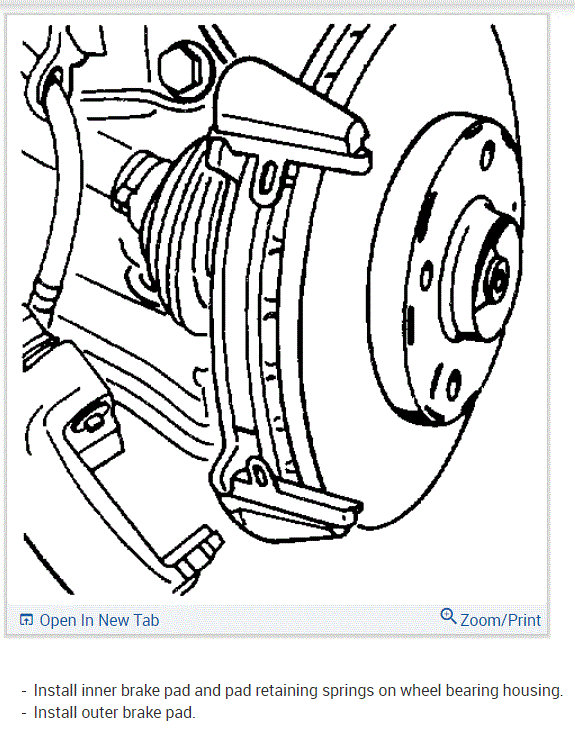 Open In New Tab

Zoom/Print

- Install inner brake pad and pad retaining springs on wheel bearing housing.
- Install outer brake pad.