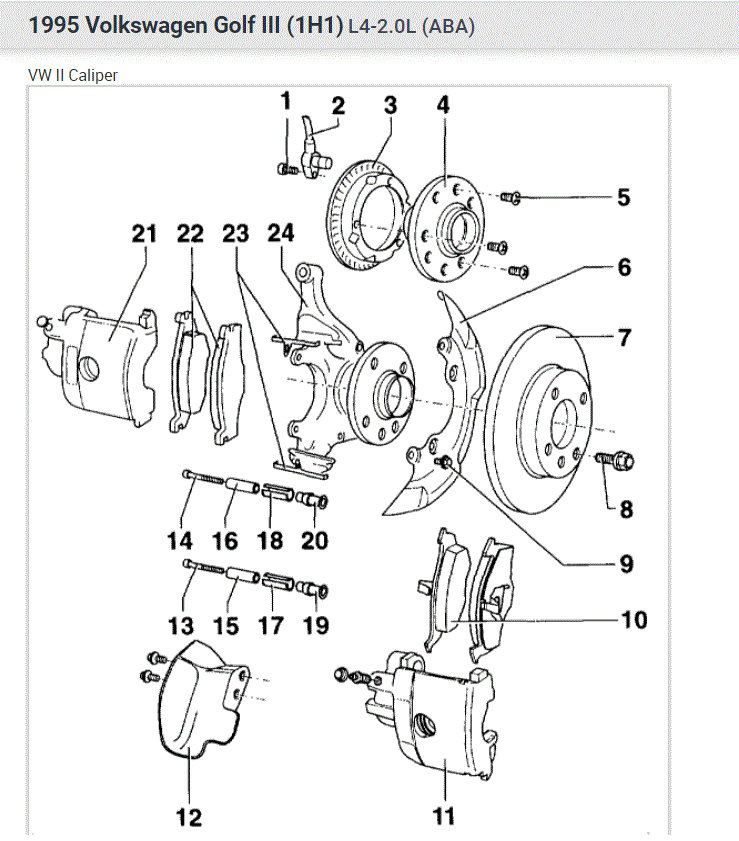 1995 Volkswagen Golf III (1H1) L4-2.0L (ABA)

VW II Caliper

1 2 3 4 5 21 22 23 24 6 7 8 14 16 18 20 9 13 15 17 19 10 12 11