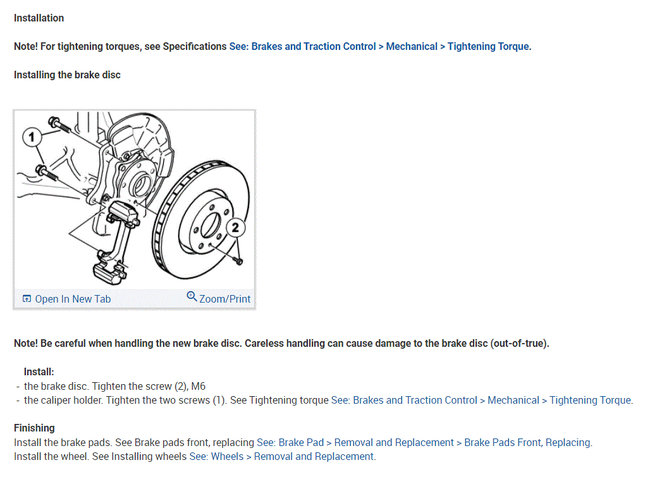 Installation

Note! For tightening torques, see Specifications See: Brakes and Traction Control > Mechanical > Tightening Torque.

Installing the brake disc

1

2

Open In New Tab

Zoom/Print

Note! Be careful when handling the new brake disc. Careless handling can cause damage to the brake disc (out-of-true).

Install:
- the brake disc. Tighten the screw (2), M6
- the caliper holder. Tighten the two screws (1). See Tightening torque See: Brakes and Traction Control > Mechanical > Tightening Torque.

Finishing
Install the brake pads. See Brake pads front, replacing See: Brake Pad > Removal and Replacement > Brake Pads Front, Replacing.
Install the wheel. See Installing wheels See: Wheels > Removal and Replacement.