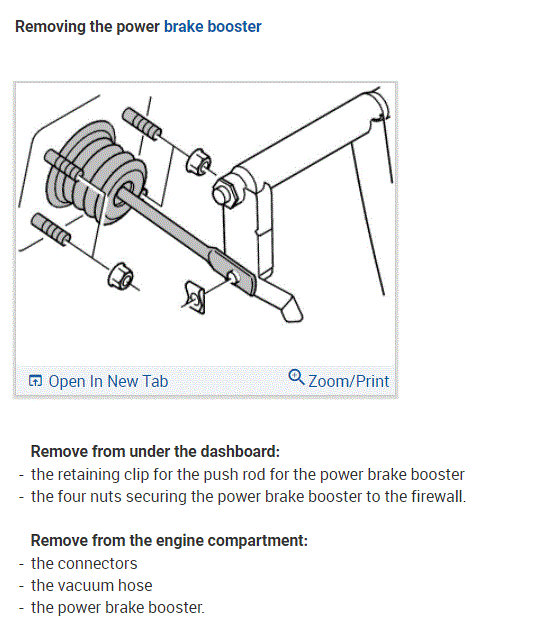 Removing the power brake booster

Open In New Tab

Zoom/Print

Remove from under the dashboard:
- the retaining clip for the push rod for the power brake booster
- the four nuts securing the power brake booster to the firewall.

Remove from the engine compartment:
- the connectors
- the vacuum hose
- the power brake booster.