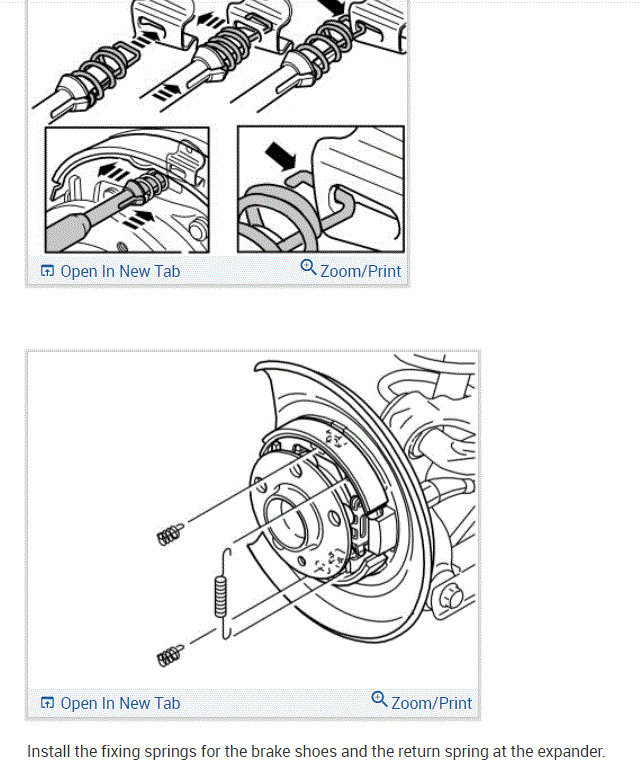 Open In New Tab
Zoom/Print

Open In New Tab
Zoom/Print

Install the fixing springs for the brake shoes and the return spring at the expander.