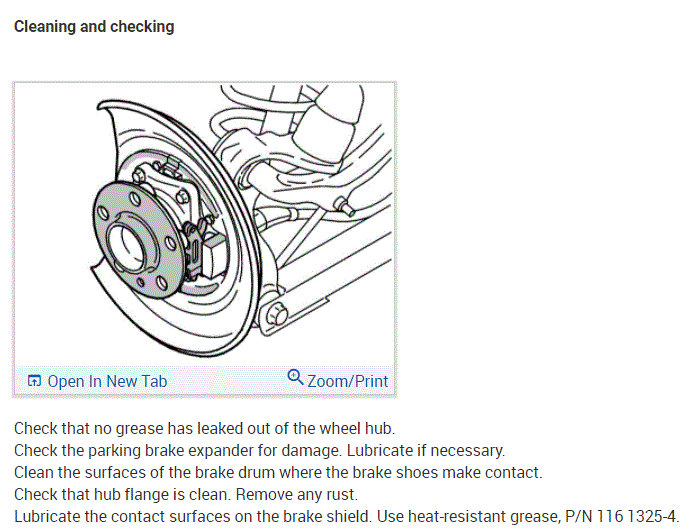 Cleaning and checking

Open In New Tab
Zoom/Print

Check that no grease has leaked out of the wheel hub.
Check the parking brake expander for damage. Lubricate if necessary.
Clean the surfaces of the brake drum where the brake shoes make contact.
Check that hub flange is clean. Remove any rust.
Lubricate the contact surfaces on the brake shield. Use heat-resistant grease, P/N 116 1325-4.