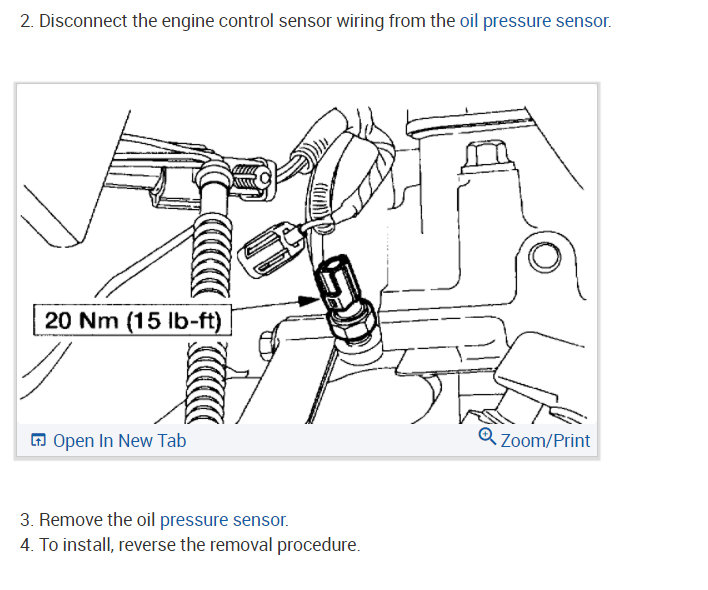 2. Disconnect the engine control sensor wiring from the oil pressure sensor.

20 Nm (15 lb-ft)

Open In New Tab

Zoom/Print

3. Remove the oil pressure sensor.
4. To install, reverse the removal procedure.